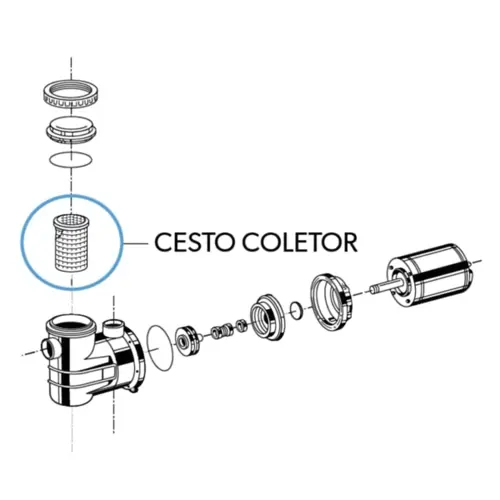 CESTO COLETOR